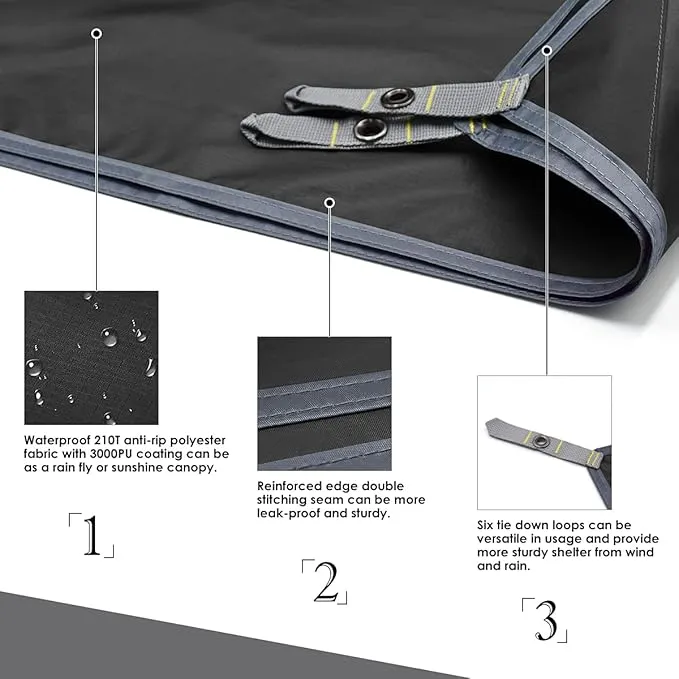 Waterproof 210T anti-rip polyester fabric with 3000PU coating can be as a rain fly or sunshine canopy.

「1」

Reinforced edge double stitching seam can be more leak-proof and sturdy.

「2」

Six tie down loops can be versatile in usage and provide more sturdy shelter from wind and rain.

「3」